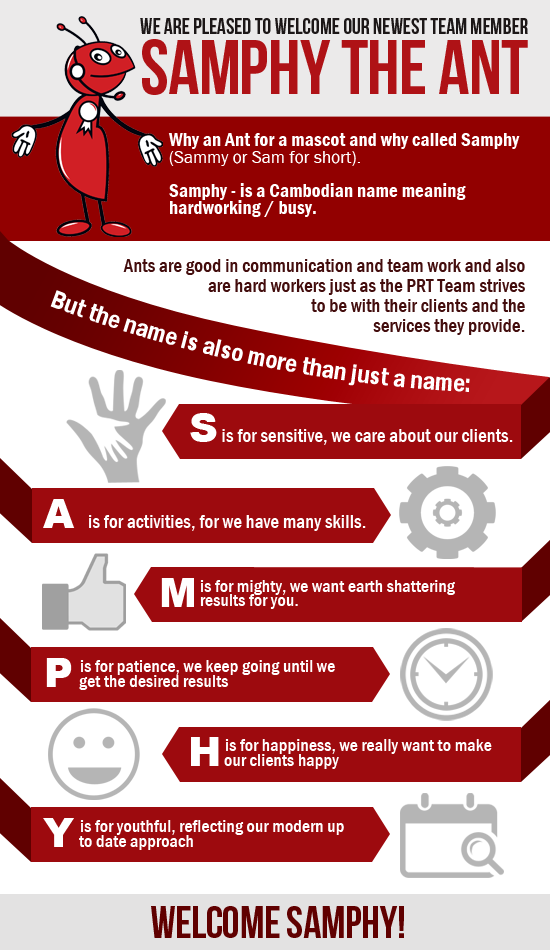 WE ARE PLEASED TO WELCOME OUR NEWEST TEAM MEMBER
SAMPHY THE ANT

Why an Ant for a mascot and why called Samphy (Sammy or Sam for short).

Samphy - is a Cambodian name meaning hardworking / busy.

Ants are good in communication and team work and also are hard workers just as the PRT Team strives to be with their clients and the services they provide.

But the name is also more than just a name:

S is for sensitive, we care about our clients.

A is for activities, for we have many skills.

M is for mighty, we want earth shattering results for you.

P is for patience, we keep going until we get the desired results

H is for happiness, we really want to make our clients happy

Y is for youthful, reflecting our modern up to date approach

WELCOME SAMPHY!